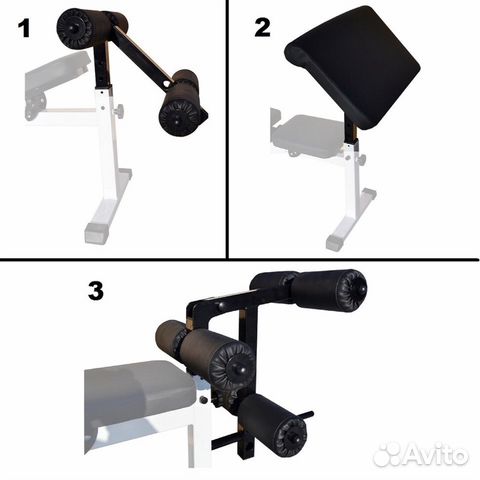 1

2

3

Avito